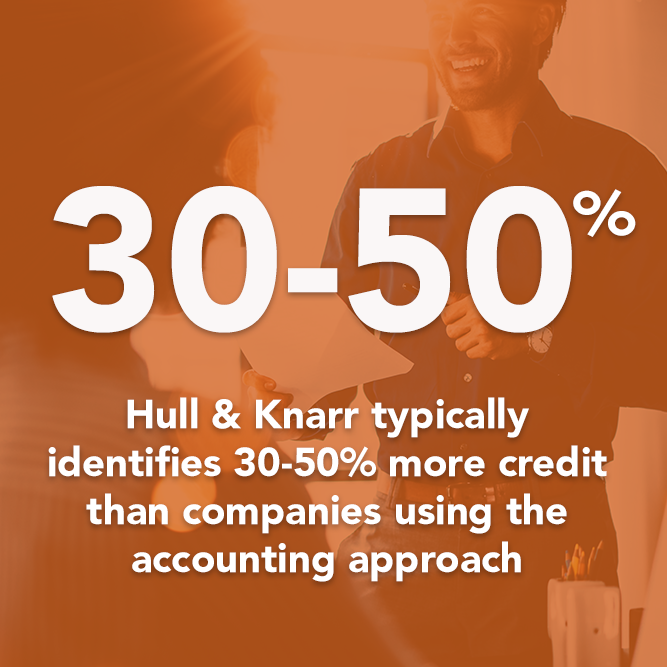 30-50%

Hull & Knarr typically identifies 30-50% more credit than companies using the accounting approach